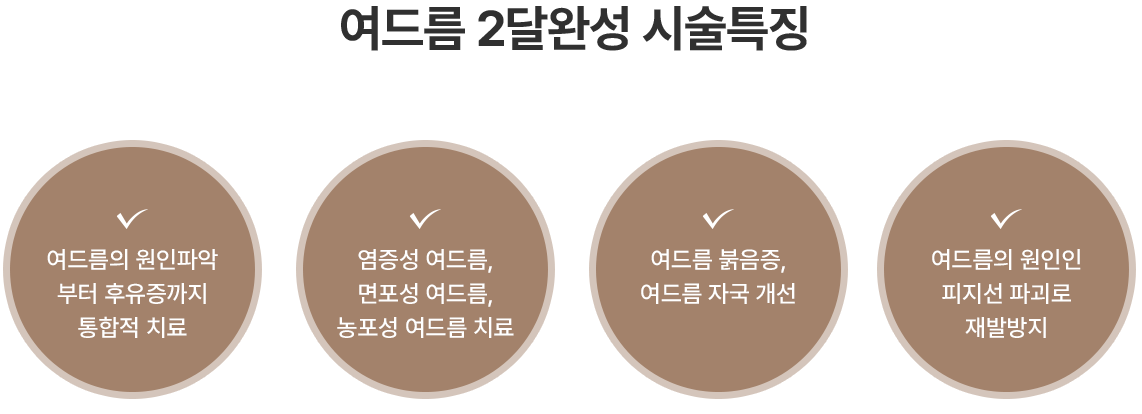 여드름 2달완성 시술특징

✓
여드름의 원인파악
부터 후유증까지
통합적 치료

✓
염증성 여드름,
면포성 여드름,
농포성 여드름 치료

✓
여드름 붉음증,
여드름 자국 개선

✓
여드름의 원인인
피지선 파괴로
재발방지