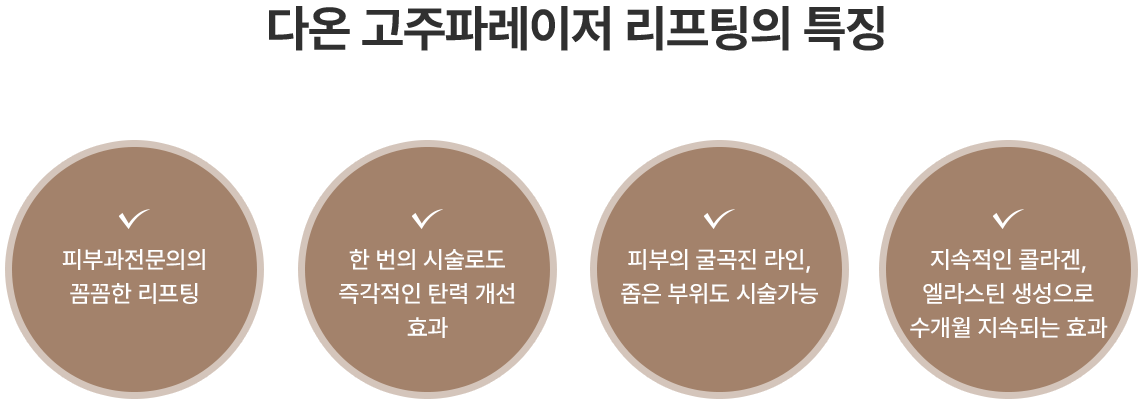 다온 고주파레이저 리프팅의 특징

✓
피부과전문의의
꼼꼼한 리프팅

✓
한 번의 시술로도
즉각적인 탄력 개선
효과

✓
피부의 굴곡진 라인,
좁은 부위도 시술가능

✓
지속적인 콜라겐,
엘라스틴 생성으로
수개월 지속되는 효과